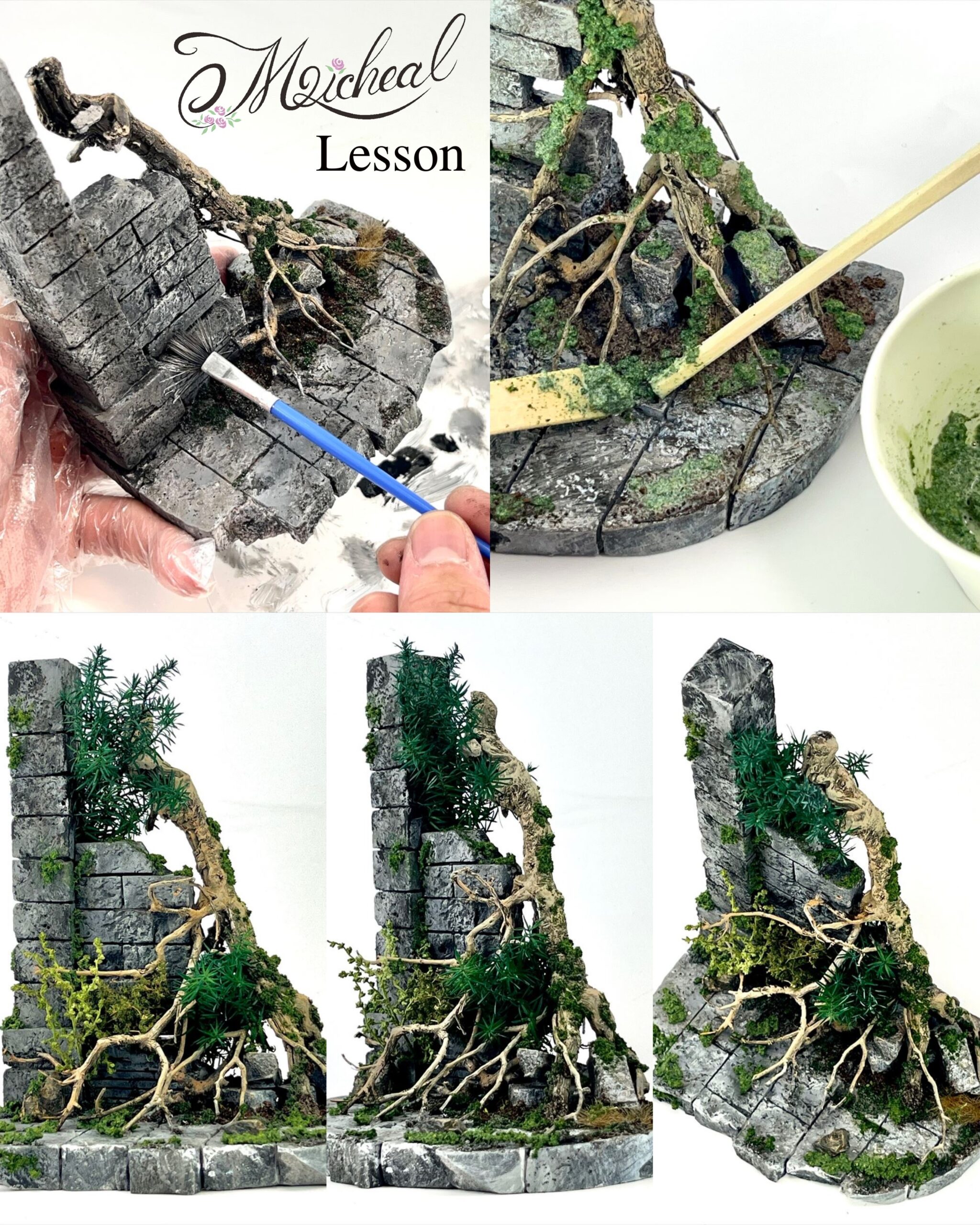 Mzicheal
Lesson